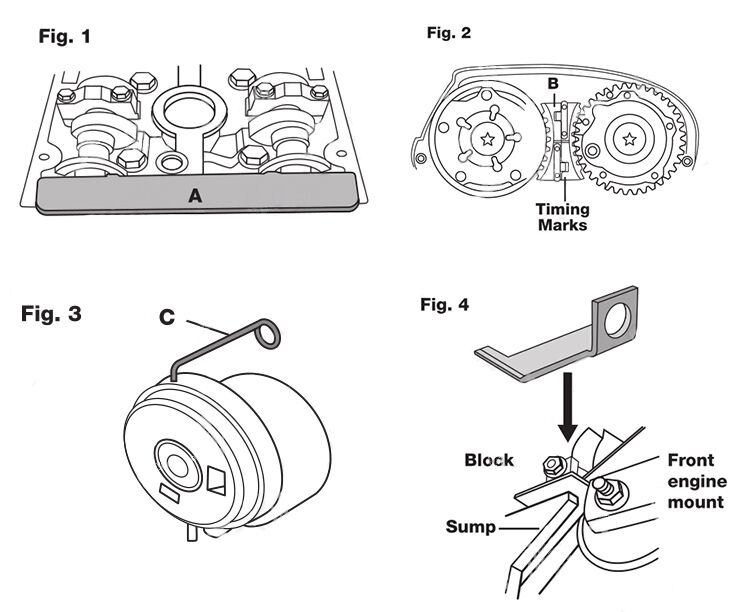 Fig. 1

A

Fig. 2

B

Timing Marks

Fig. 3

C

Fig. 4

Block

Front engine mount

Sump