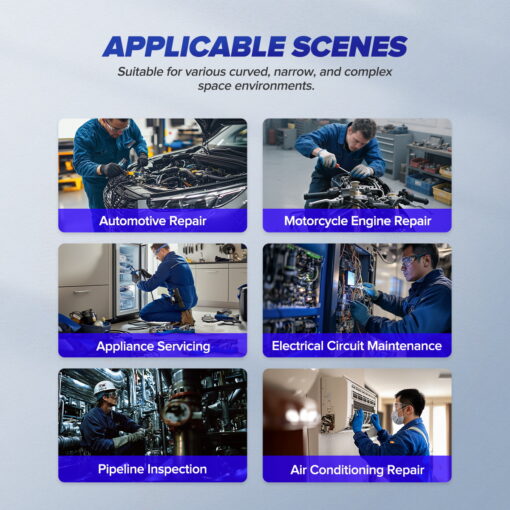 APPLICABLE SCENES

Suitable for various curved, narrow, and complex space environments.

Automotive Repair

Motorcycle Engine Repair

Appliance Servicing

Electrical Circuit Maintenance

Pipeline Inspection

Air Conditioning Repair