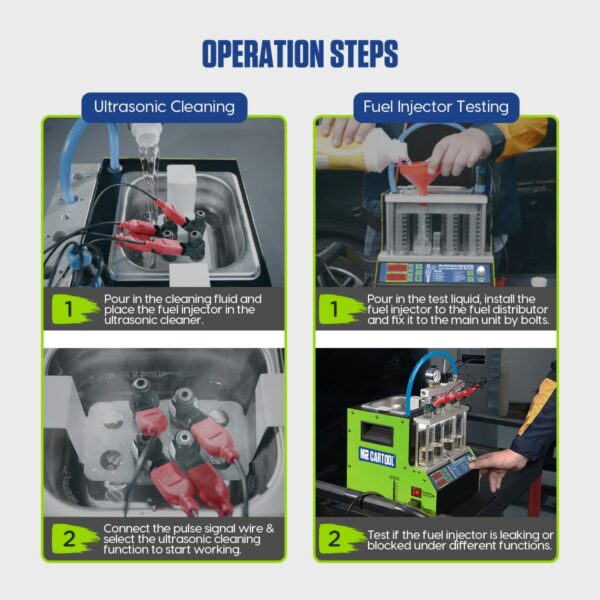 OPERATION STEPS

Ultrasonic Cleaning

1 Pour in the cleaning fluid and place the fuel injector in the ultrasonic cleaner.

2 Connect the pulse signal wire & select the ultrasonic cleaning function to start working.

Fuel Injector Testing

1 Pour in the test liquid, install the fuel injector to the fuel distributor and fix it to the main unit by bolts.

MR CARTOOL

2 Test if the fuel injector is leaking or blocked under different functions.