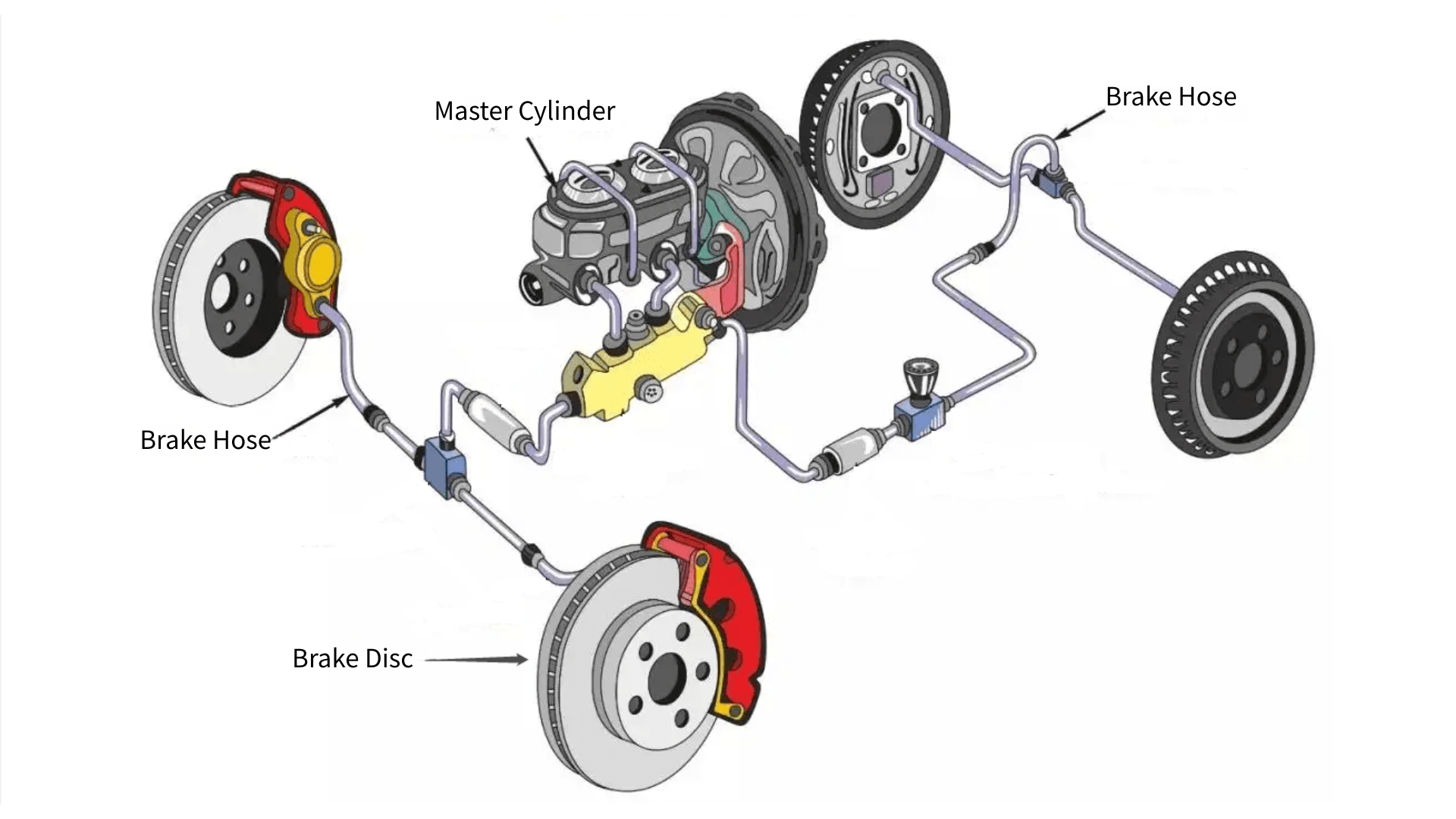 Master Cylinder

Brake Hose

Brake Hose

Brake Disc